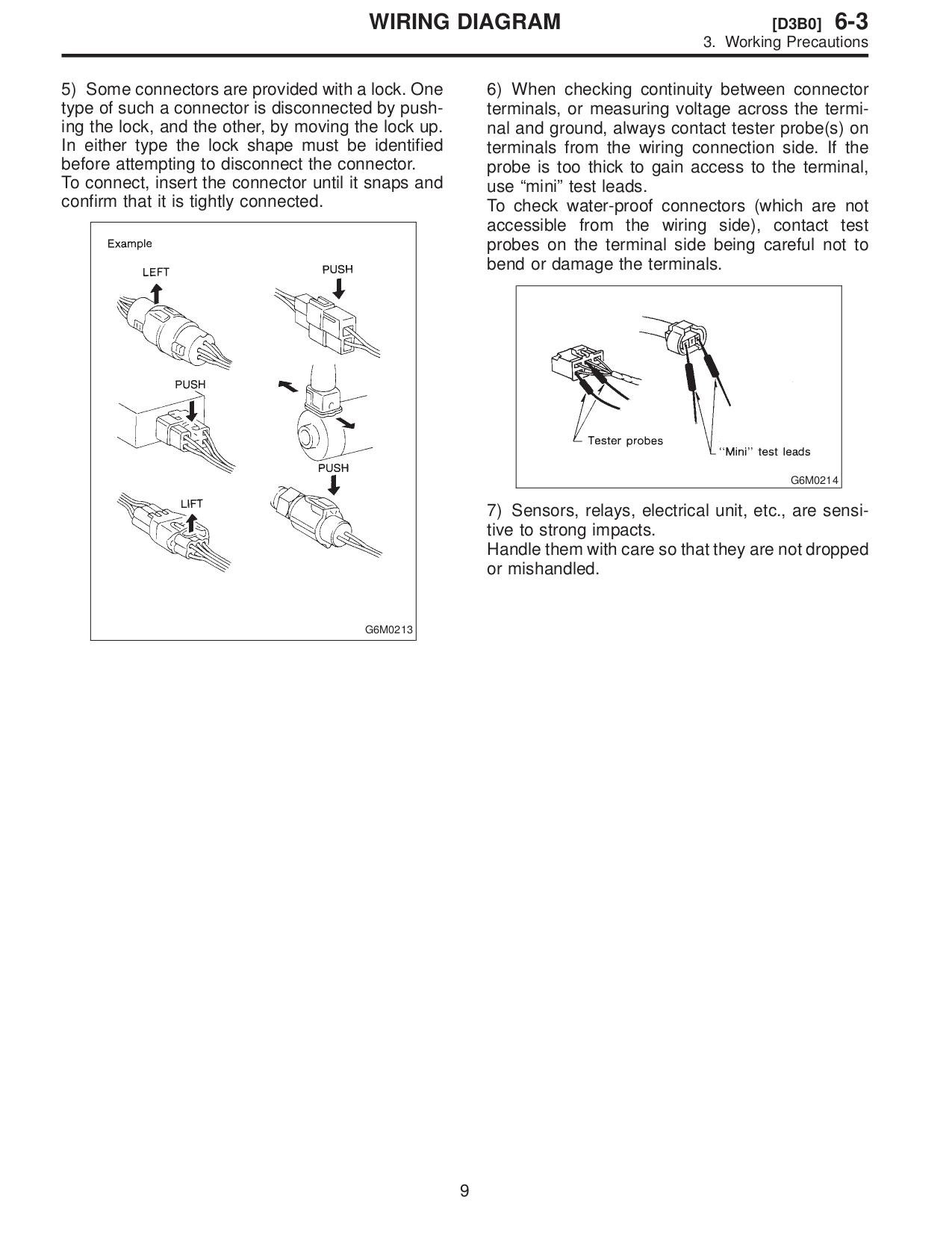 WIRING DIAGRAM [D3B0] 6-3
3. Working Precautions

5) Some connectors are provided with a lock. One type of such a connector is disconnected by pushing the lock, and the other, by moving the lock up. In either type the lock shape must be identified before attempting to disconnect the connector.
To connect, insert the connector until it snaps and confirm that it is tightly connected.

Example
LEFT
PUSH
PUSH
PUSH
LIFT
G6M0213

6) When checking continuity between connector terminals, or measuring voltage across the terminal and ground, always contact tester probe(s) on terminals from the wiring connection side. If the probe is too thick to gain access to the terminal, use “mini” test leads.
To check water-proof connectors (which are not accessible from the wiring side), contact test probes on the terminal side being careful not to bend or damage the terminals.

Tester probes
‘‘Mini’’ test leads
G6M0214

7) Sensors, relays, electrical unit, etc., are sensitive to strong impacts.
Handle them with care so that they are not dropped or mishandled.

9